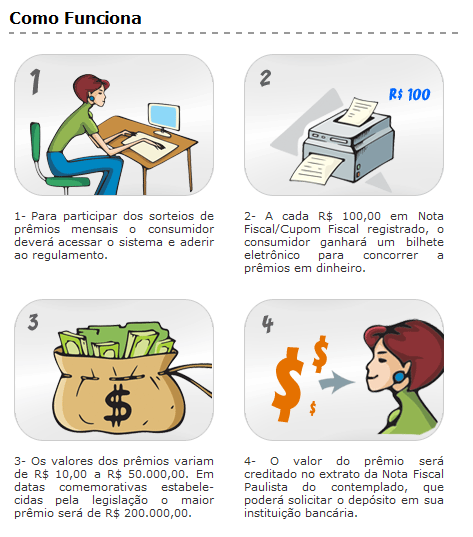 Como Funciona

1

1- Para participar dos sorteios de prêmios mensais o consumidor deverá acessar o sistema e aderir ao regulamento.

2

R$ 100

2- A cada R$ 100,00 em Nota Fiscal/Cupom Fiscal registrado, o consumidor ganhará um bilhete eletrônico para concorrer a prêmios em dinheiro.

3

$

3- Os valores dos prêmios variam de R$ 10,00 a R$ 50.000,00. Em datas comemorativas estabelecidas pela legislação o maior prêmio será de R$ 200.000,00.

4

$ $ $

4- O valor do prêmio será creditado no extrato da Nota Fiscal Paulista do contemplado, que poderá solicitar o depósito em sua instituição bancária.